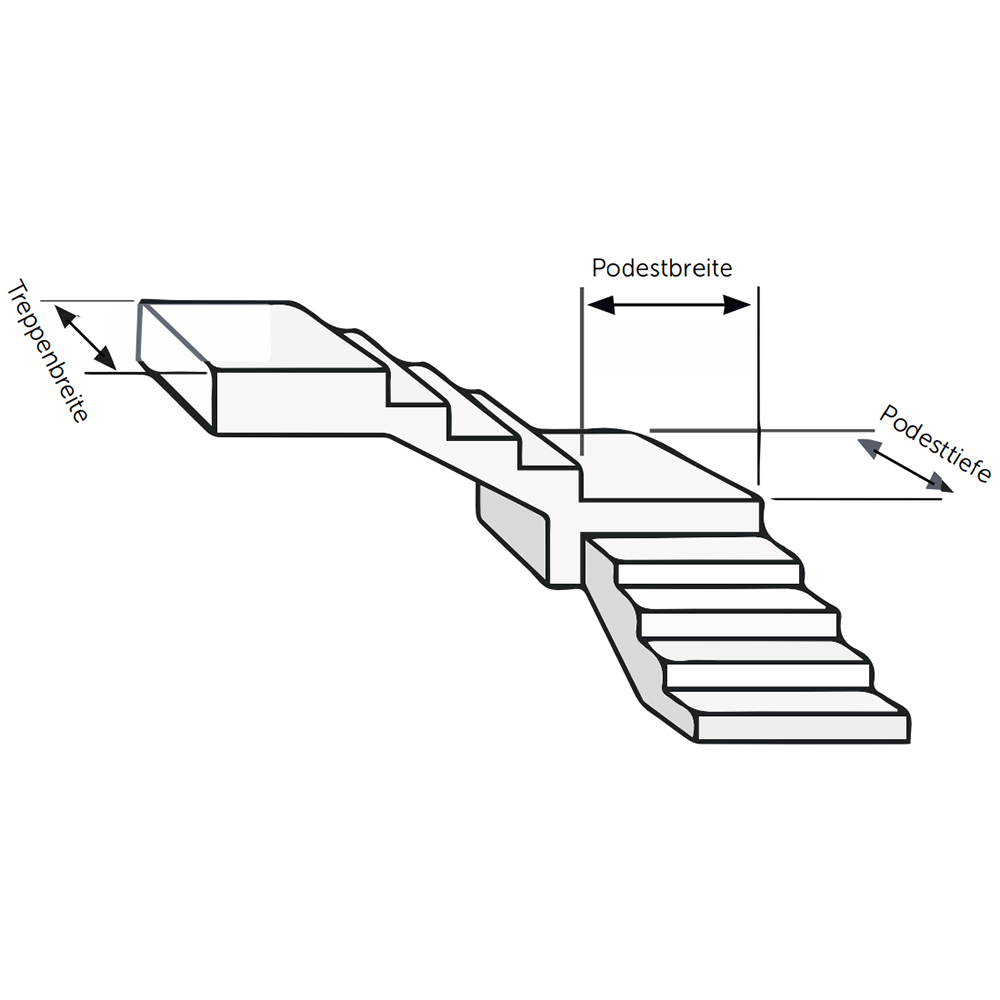 Treppenbreite

Podestbreite

Podesttiefe