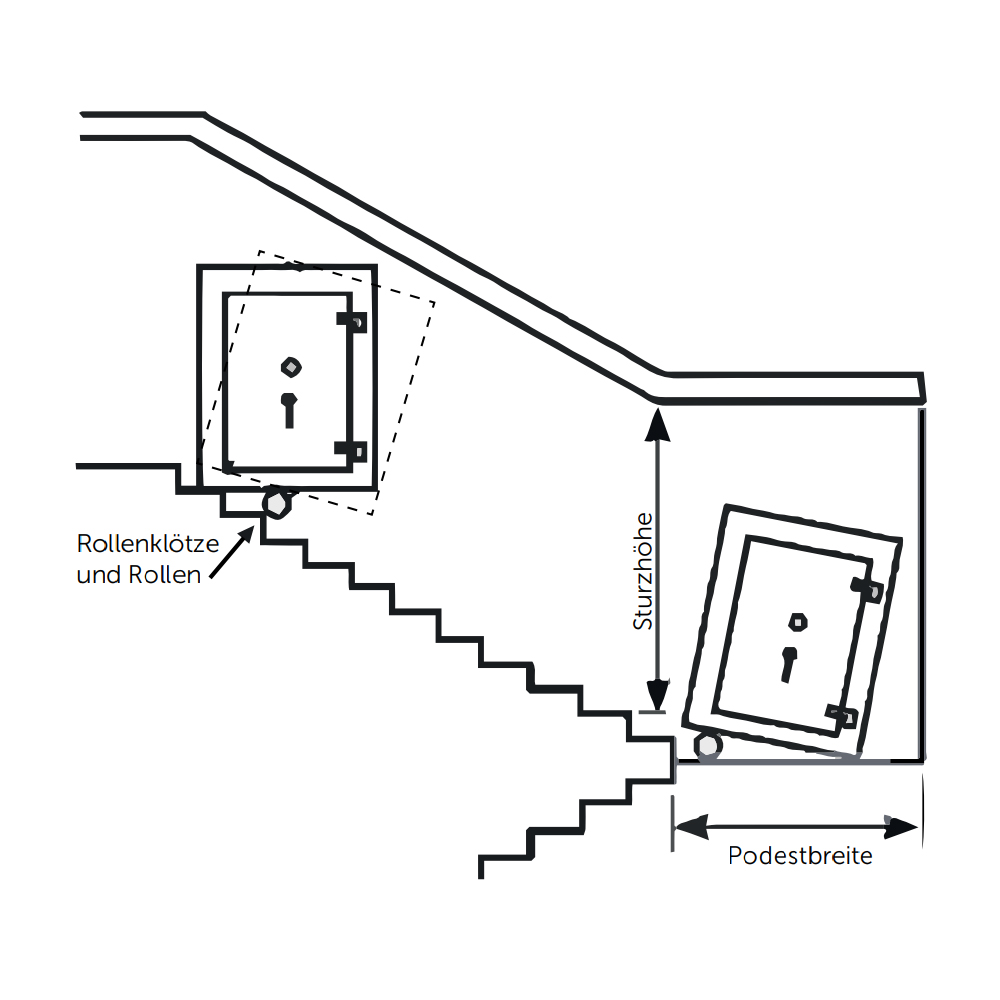 Rollenklötze und Rollen

Sturzhöhe

Podestbreite